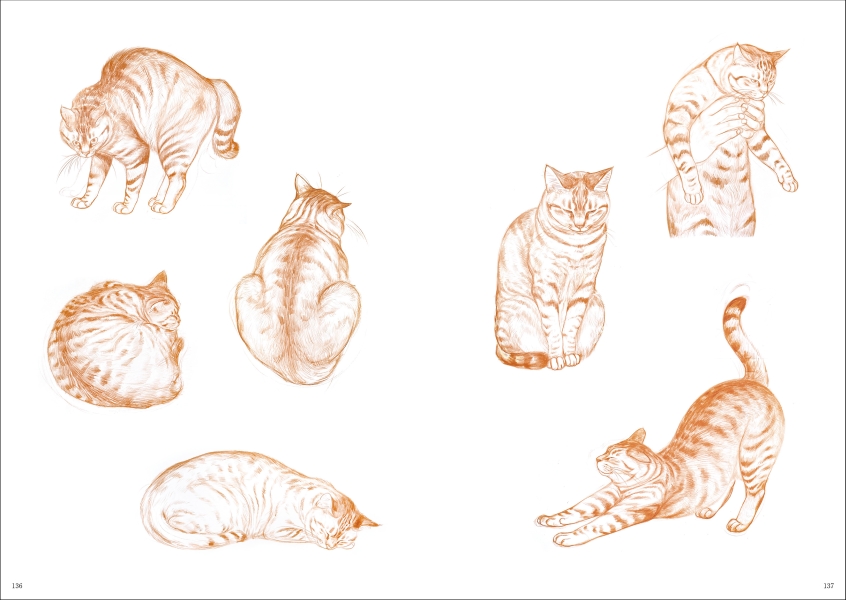 136

137