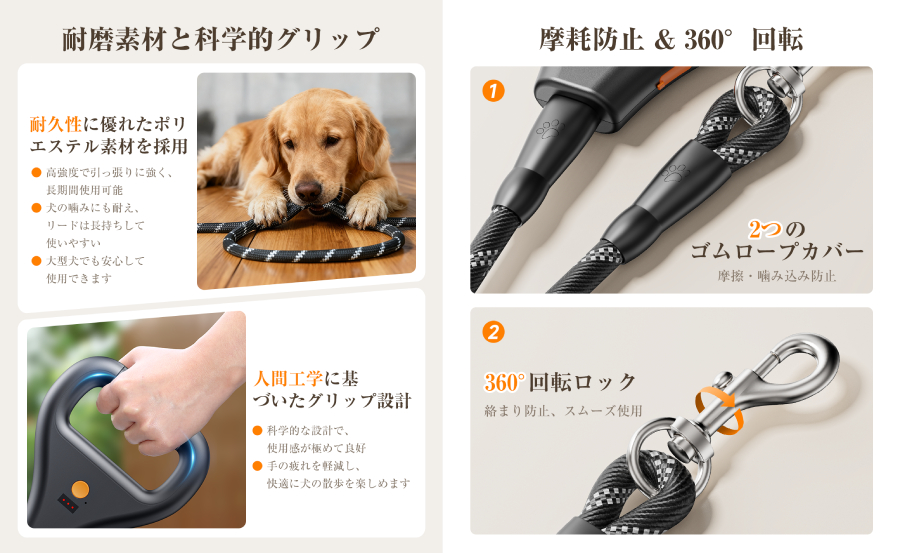 耐磨素材と科学的グリップ

耐久性に優れたポリエステル素材を採用

● 高強度で引っ張りに強く、長期間使用可能
● 犬の噛みにも耐え、リードは長持ちして使いやすい
● 大型犬でも安心して使用できます

人間工学に基づいたグリップ設計

● 科学的な設計で、使用感が極めて良好
● 手の疲れを軽減し、快適に犬の散歩を楽しめます

摩耗防止 & 360° 回転

1

2つのゴムロープカバー
摩擦・噛み込み防止

2

360°回転ロック
絡まり防止、スムーズ使用